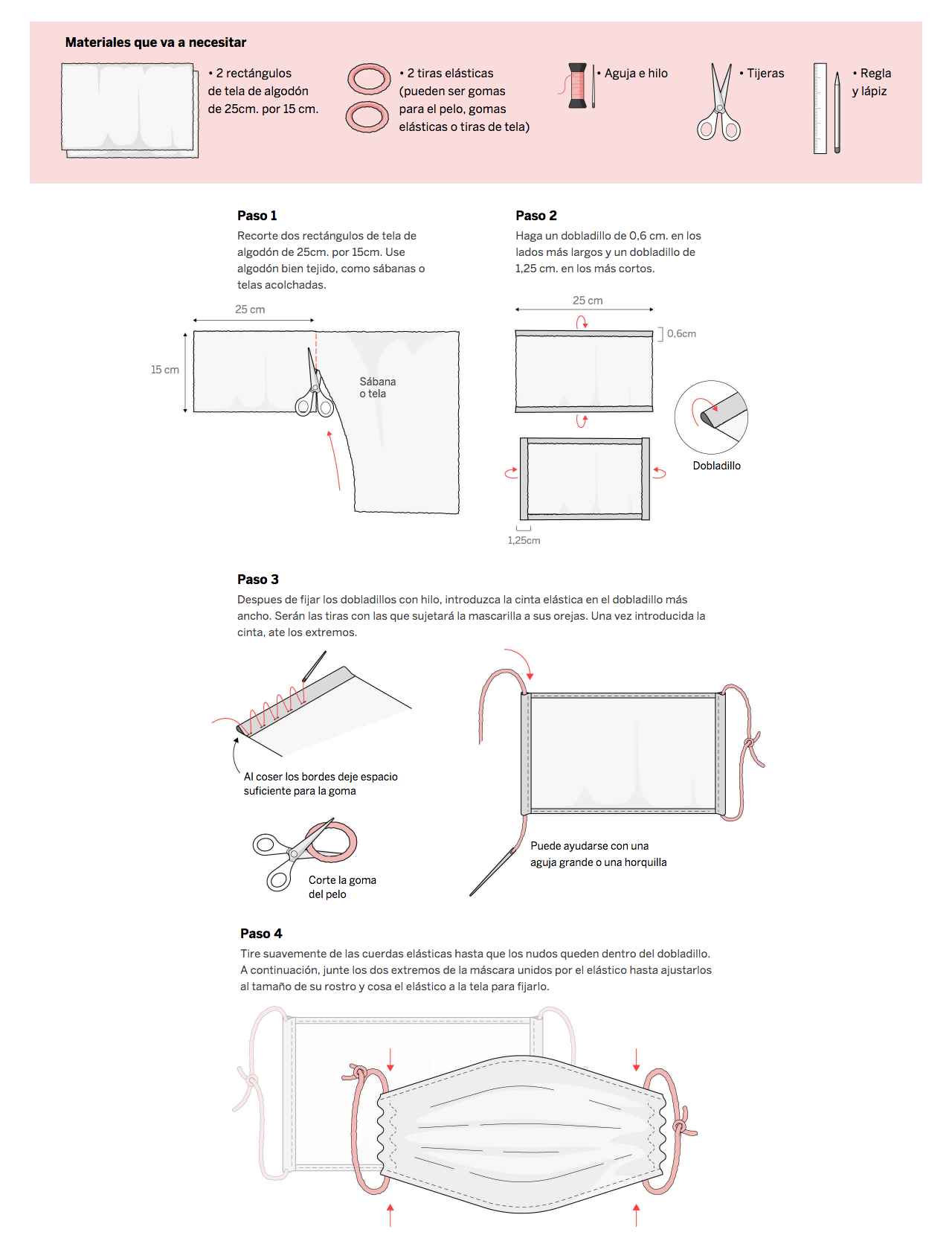 Materiales que va a necesitar

• 2 rectángulos de tela de algodón de 25cm. por 15 cm.

• 2 tiras elásticas (pueden ser gomas para el pelo, gomas elásticas o tiras de tela)

• Aguja e hilo

• Tijeras

• Regla y lápiz

Paso 1

Recorte dos rectángulos de tela de algodón de 25cm. por 15cm. Use algodón bien tejido, como sábanas o telas acolchadas.

25 cm

15 cm

Sábana o tela

Paso 2

Haga un dobladillo de 0,6 cm. en los lados más largos y un dobladillo de 1,25 cm. en los más cortos.

25 cm

0,6cm

Dobladillo

1,25cm

Paso 3

Despues de fijar los dobladillos con hilo, introduzca la cinta elástica en el dobladillo más ancho. Serán las tiras con las que sujetará la mascarilla a sus orejas. Una vez introducida la cinta, ate los extremos.

Al coser los bordes deje espacio suficiente para la goma

Corte la goma del pelo

Puede ayudarse con una aguja grande o una horquilla

Paso 4

Tire suavemente de las cuerdas elásticas hasta que los nudos queden dentro del dobladillo. A continuación, junte los dos extremos de la máscara unidos por el elástico hasta ajustarlos al tamaño de su rostro y cosa el elástico a la tela para fijarlo.